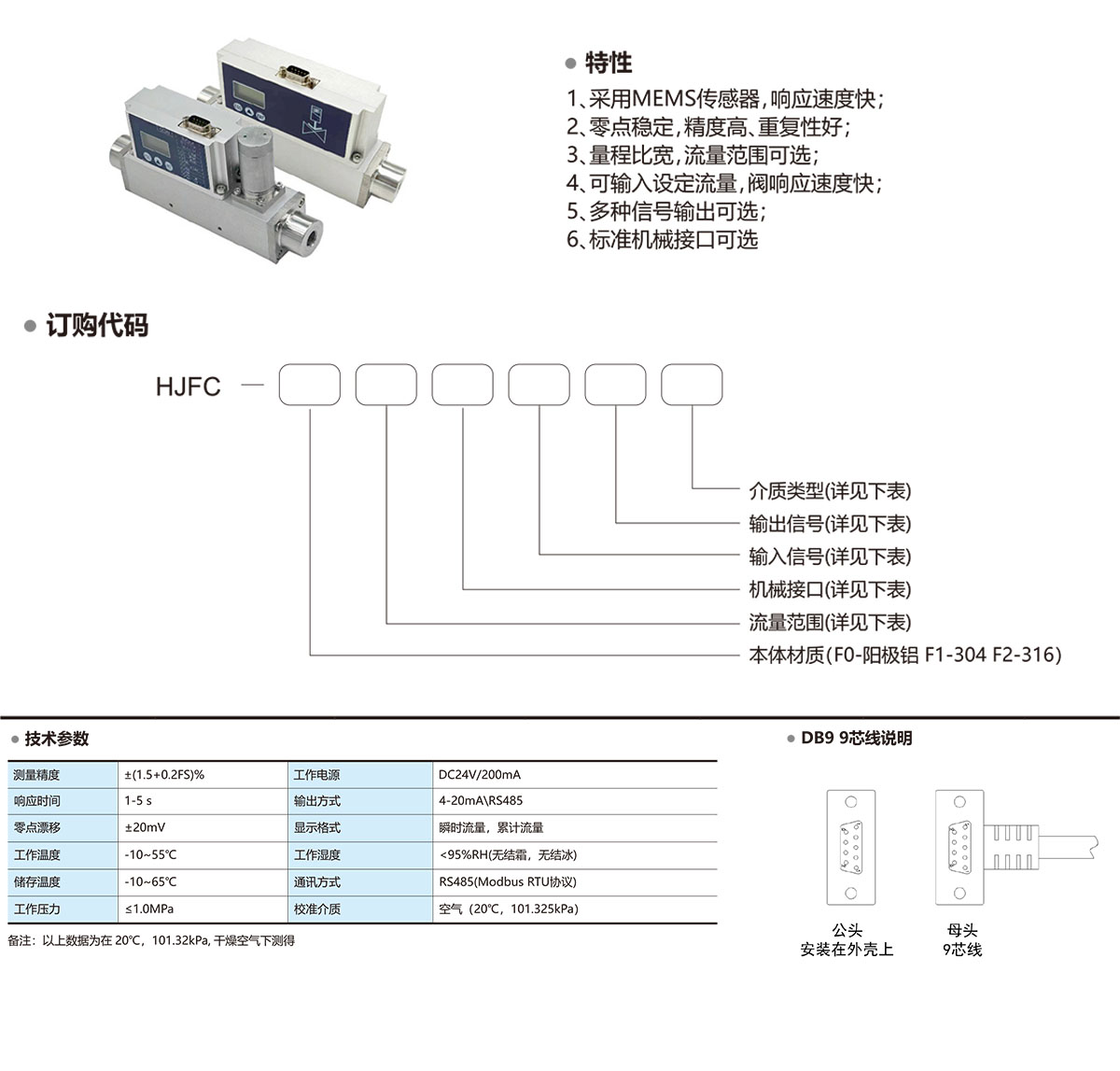 特性

1、采用MEMS传感器，响应速度快；
2、零点稳定，精度高、重复性好；
3、量程比宽，流量范围可选；
4、可输入设定流量，阀响应速度快；
5、多种信号输出可选；
6、标准机械接口可选

订购代码

HJFC —

介质类型(详见下表)
输出信号(详见下表)
输入信号(详见下表)
机械接口(详见下表)
流量范围(详见下表)
本体材质(F0-阳极铝 F1-304 F2-316)

技术参数

| 测量精度 | ±(1.5+0.2FS)% | 工作电源 | DC24V/200mA |
|---|---|---|---|
| 响应时间 | 1-5 s | 输出方式 | 4-20mA\RS485 |
| 零点漂移 | ±20mV | 显示格式 | 瞬时流量，累计流量 |
| 工作温度 | -10~55℃ | 工作湿度 | <95%RH(无结霜，无结冰) |
| 储存温度 | -10~65℃ | 通讯方式 | RS485(Modbus RTU协议) |
| 工作压力 | ≤1.0MPa | 校准介质 | 空气（20℃，101.325kPa) |

备注：以上数据为在 20℃，101.32kPa, 干燥空气下测得

DB9 9芯线说明

公头
安装在外壳上

母头
9芯线