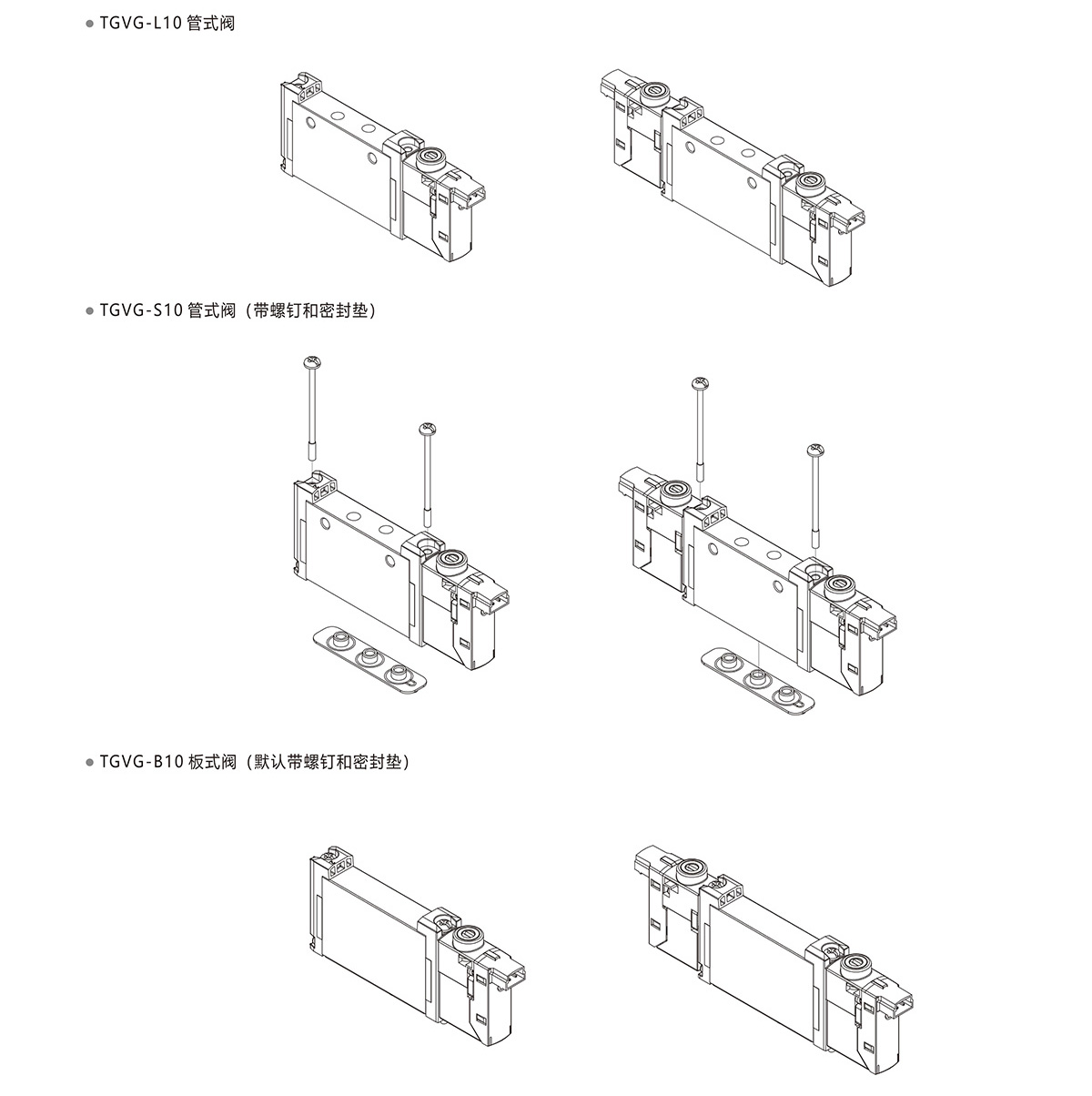 ● TGVG-L10 管式阀

● TGVG-S10 管式阀（带螺钉和密封垫）

● TGVG-B10 板式阀（默认带螺钉和密封垫）